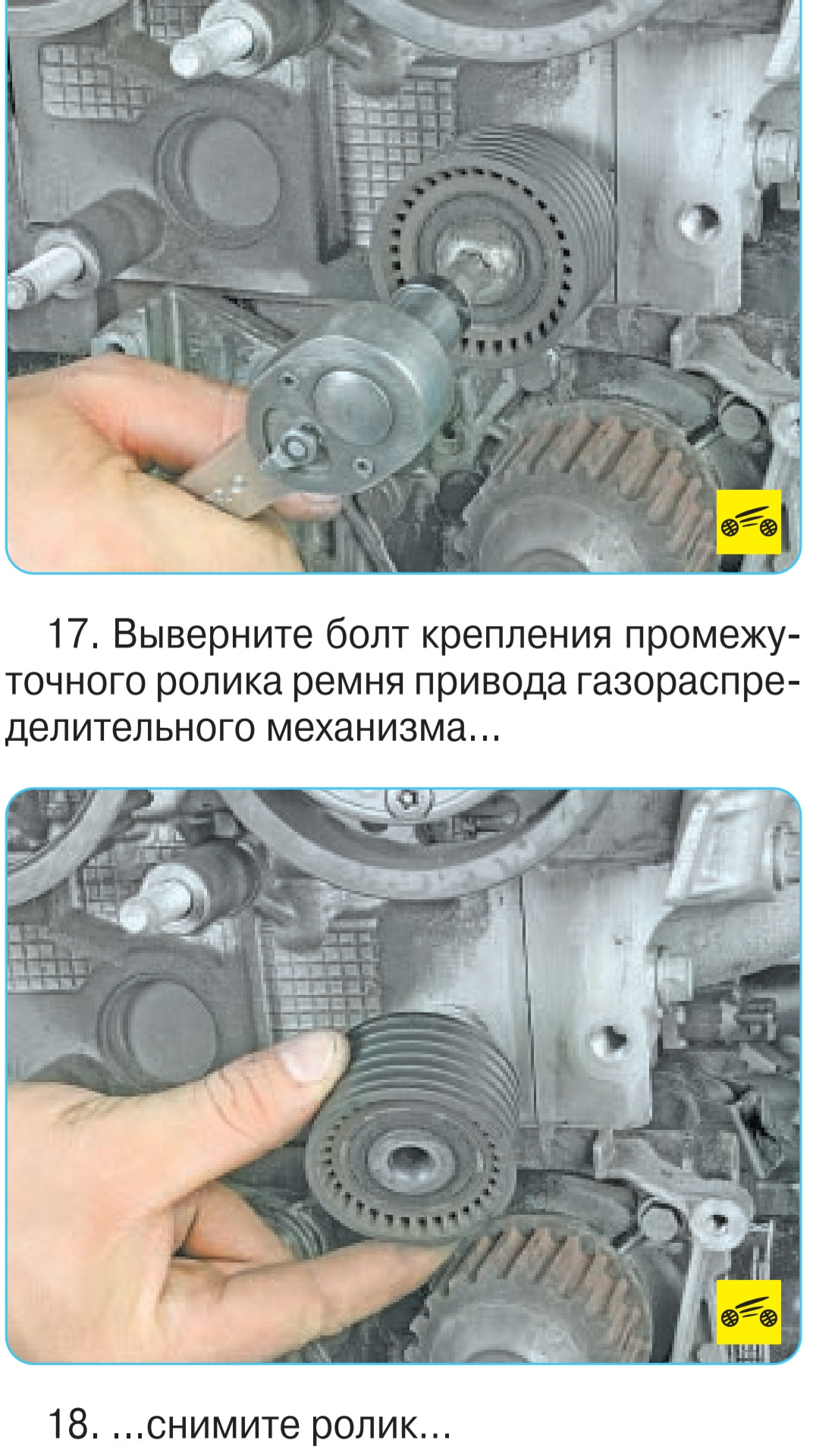 17. Выверните болт крепления промежуточного ролика ремня привода газораспределительного механизма...

18. ...снимите ролик...