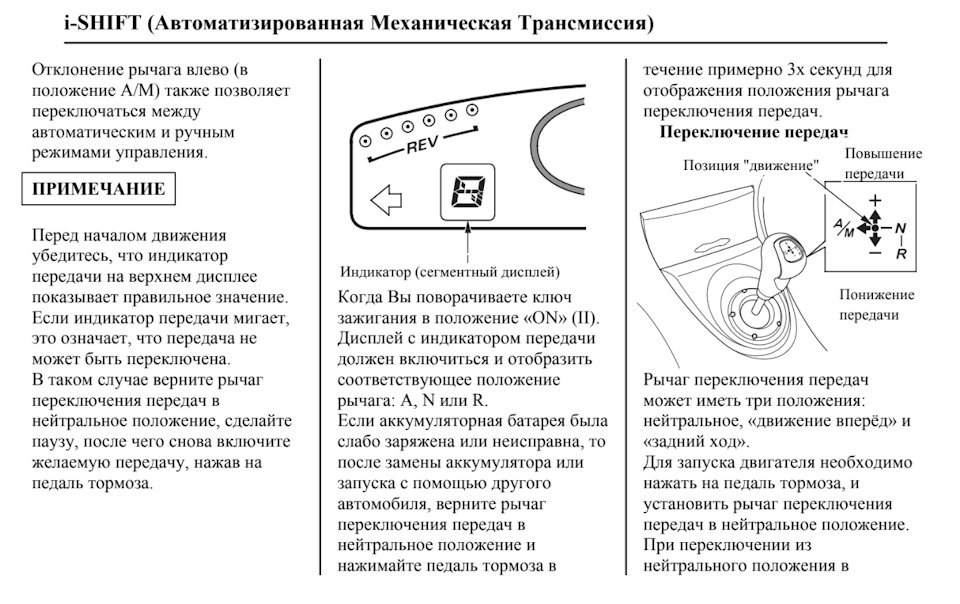 i-SHIFT (Автоматизированная Механическая Трансмиссия)

Отклонение рычага влево (в положение A/M) также позволяет переключаться между автоматическим и ручным режимами управления.

ПРИМЕЧАНИЕ

Перед началом движения убедитесь, что индикатор передачи на верхнем дисплее показывает правильное значение. Если индикатор передачи мигает, это означает, что передача не может быть переключена.
В таком случае верните рычаг переключения передач в нейтральное положение, сделайте паузу, после чего снова включите желаемую передачу, нажав на педаль тормоза.

REV

Индикатор (сегментный дисплей)

Когда Вы поворачиваете ключ зажигания в положение «ON» (II). Дисплей с индикатором передачи должен включиться и отобразить соответствующее положение рычага: A, N или R.
Если аккумуляторная батарея была слабо заряжена или неисправна, то после замены аккумулятора или запуска с помощью другого автомобиля, верните рычаг переключения передач в нейтральное положение и нажимайте педаль тормоза в

течение примерно 3х секунд для отображения положения рычага переключения передач.

Переключение передач

Позиция "движение"

Повышение передачи

+

A/M

N

R

−

Понижение передачи

Рычаг переключения передач может иметь три положения: нейтральное, «движение вперёд» и «задний ход».
Для запуска двигателя необходимо нажать на педаль тормоза, и установить рычаг переключения передач в нейтральное положение.
При переключении из нейтрального положения в