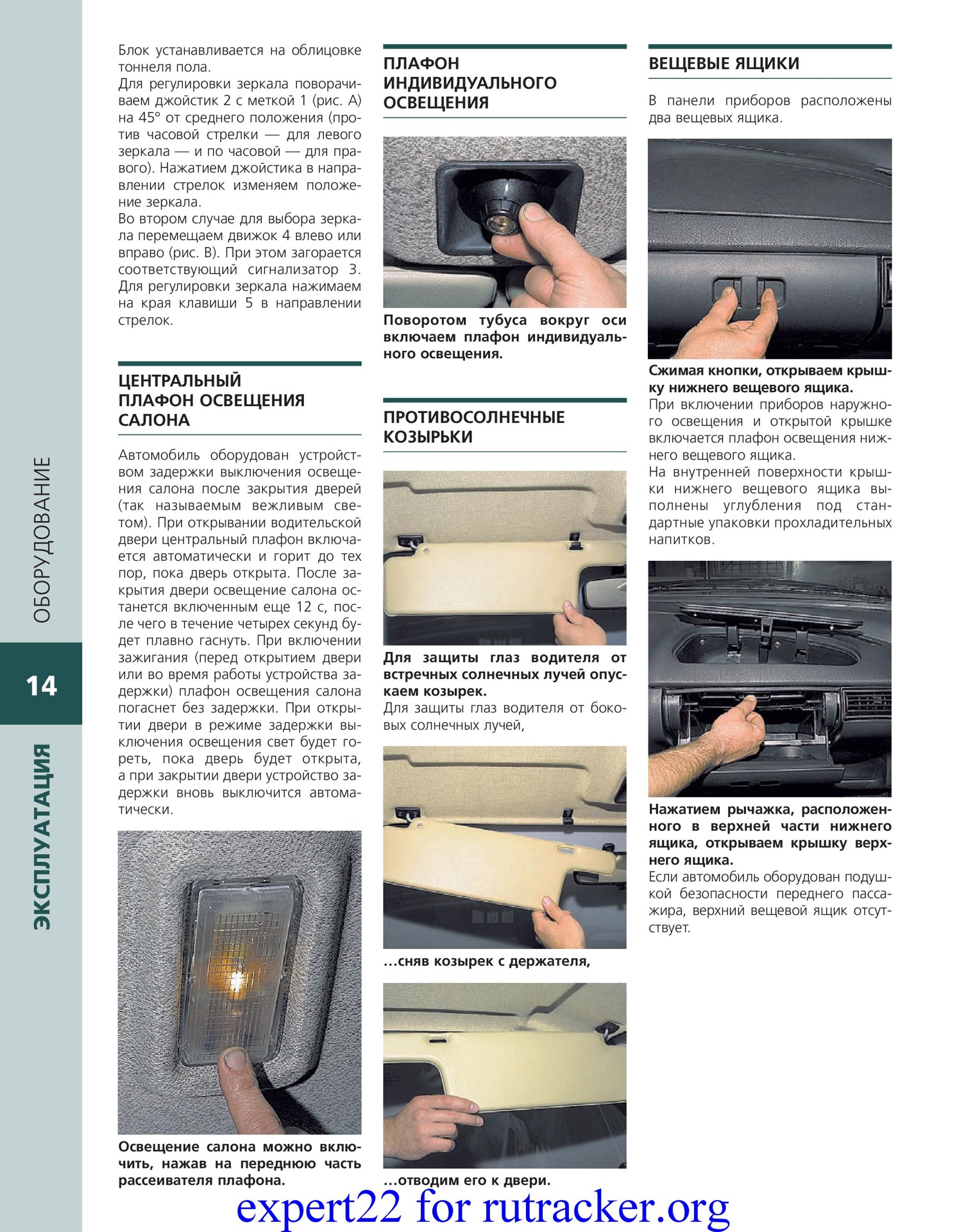 ОБОРУДОВАНИЕ

14

ЭКСПЛУАТАЦИЯ

Блок устанавливается на облицовке тоннеля пола.
Для регулировки зеркала поворачиваем джойстик 2 с меткой 1 (рис. А) на 45° от среднего положения (против часовой стрелки — для левого зеркала — и по часовой — для правого). Нажатием джойстика в направлении стрелок изменяем положение зеркала.
Во втором случае для выбора зеркала перемещаем движок 4 влево или вправо (рис. В). При этом загорается соответствующий сигнализатор 3. Для регулировки зеркала нажимаем на края клавиши 5 в направлении стрелок.

ЦЕНТРАЛЬНЫЙ ПЛАФОН ОСВЕЩЕНИЯ САЛОНА

Автомобиль оборудован устройством задержки выключения освещения салона после закрытия дверей (так называемым вежливым светом). При открывании водительской двери центральный плафон включается автоматически и горит до тех пор, пока дверь открыта. После закрытия двери освещение салона останется включенным еще 12 с, после чего в течение четырех секунд будет плавно гаснуть. При включении зажигания (перед открытием двери или во время работы устройства задержки) плафон освещения салона погаснет без задержки. При открытии двери в режиме задержки выключения освещения свет будет гореть, пока дверь будет открыта, а при закрытии двери устройство задержки вновь выключится автоматически.

Освещение салона можно включить, нажав на переднюю часть рассеивателя плафона.

ПЛАФОН ИНДИВИДУАЛЬНОГО ОСВЕЩЕНИЯ

Поворотом тубуса вокруг оси включаем плафон индивидуального освещения.

ПРОТИВОСОЛНЕЧНЫЕ КОЗЫРЬКИ

Для защиты глаз водителя от встречных солнечных лучей опускаем козырек.
Для защиты глаз водителя от боковых солнечных лучей,

…сняв козырек с держателя,

…отводим его к двери.

ВЕЩЕВЫЕ ЯЩИКИ

В панели приборов расположены два вещевых ящика.

Сжимая кнопки, открываем крышку нижнего вещевого ящика.
При включении приборов наружного освещения и открытой крышке включается плафон освещения нижнего вещевого ящика.
На внутренней поверхности крышки нижнего вещевого ящика выполнены углубления под стандартные упаковки прохладительных напитков.

Нажатием рычажка, расположенного в верхней части нижнего ящика, открываем крышку верхнего ящика.
Если автомобиль оборудован подушкой безопасности переднего пассажира, верхний вещевой ящик отсутствует.

expert22 for rutracker.org