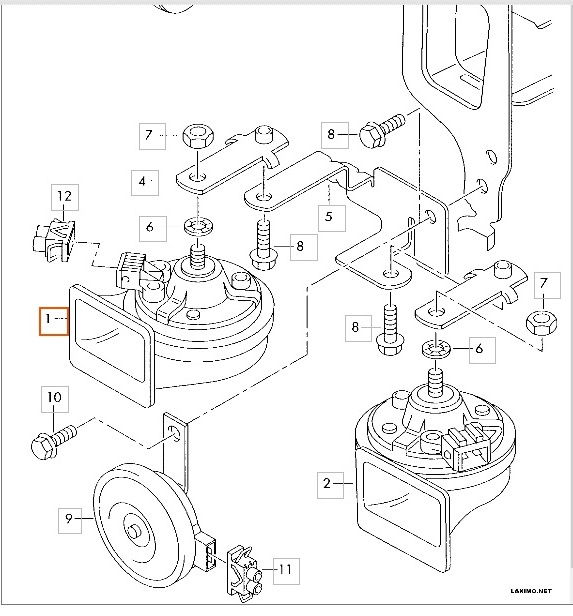 7
8
4
12
6
5
8
1
7
8
6
10
2
9
11
LAXIMO.NET