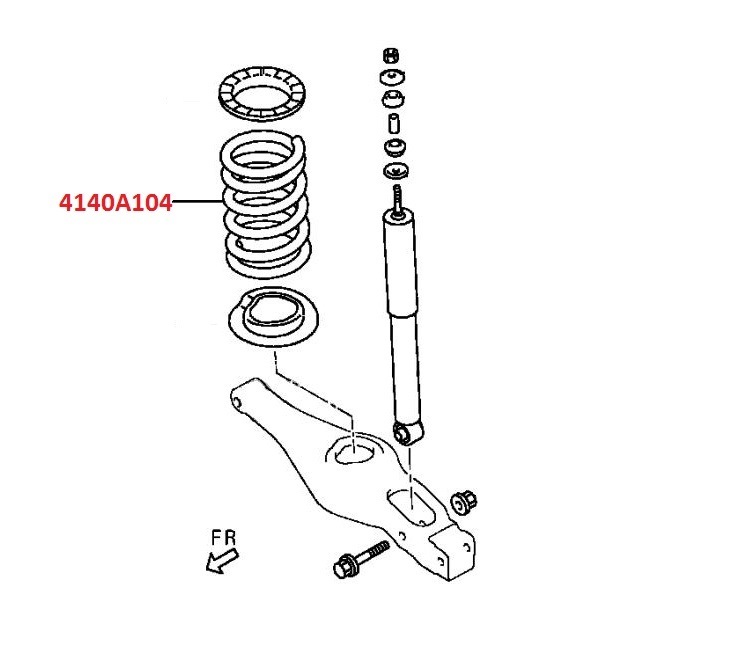 4140A104

FR