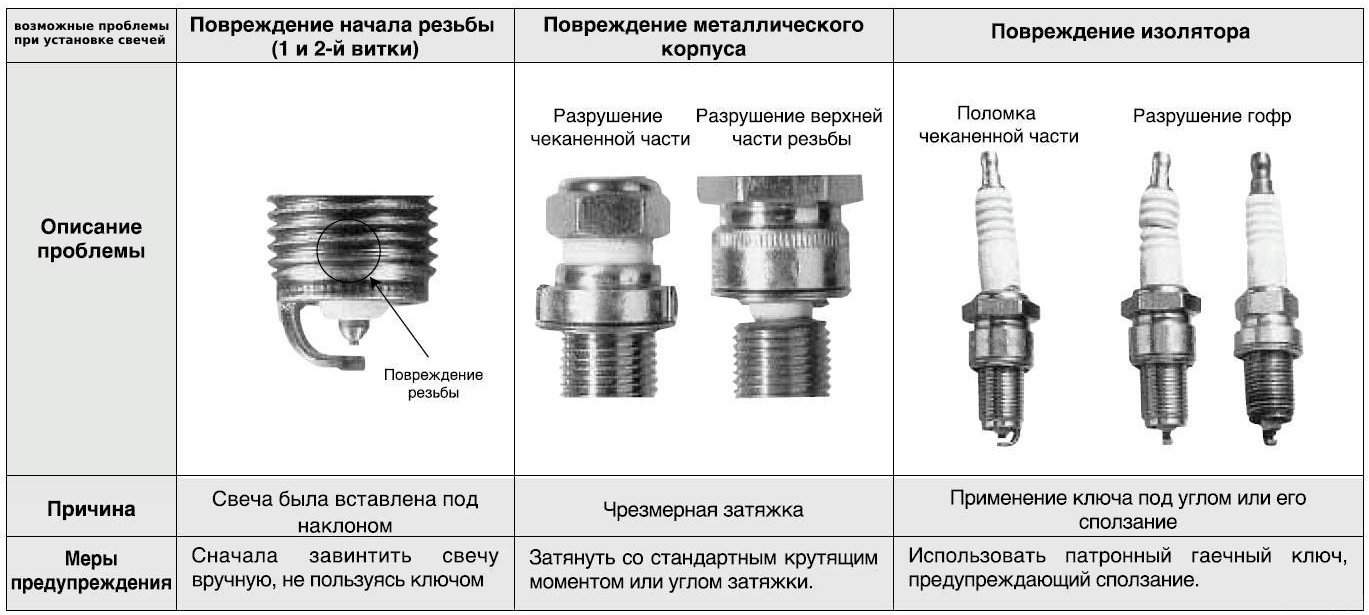 | возможные проблемы при установке свечей | Повреждение начала резьбы (1 и 2-й витки) | Повреждение металлического корпуса | Повреждение изолятора |
|---|---|---|---|
| Описание проблемы | Повреждение резьбы | Разрушение чеканенной части Разрушение верхней части резьбы | Поломка чеканенной части Разрушение гофр |
| Причина | Свеча была вставлена под наклоном | Чрезмерная затяжка | Применение ключа под углом или его сползание |
| Меры предупреждения | Сначала завинтить свечу вручную, не пользуясь ключом | Затянуть со стандартным крутящим моментом или углом затяжки. | Использовать патронный гаечный ключ, предупреждающий сползание. |