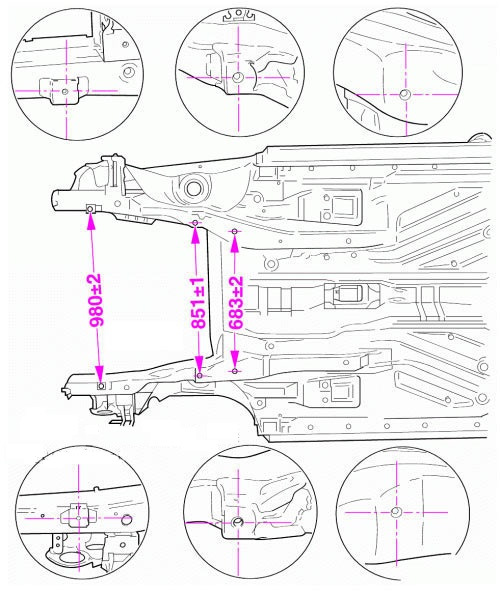 980±2

851±1

683±2