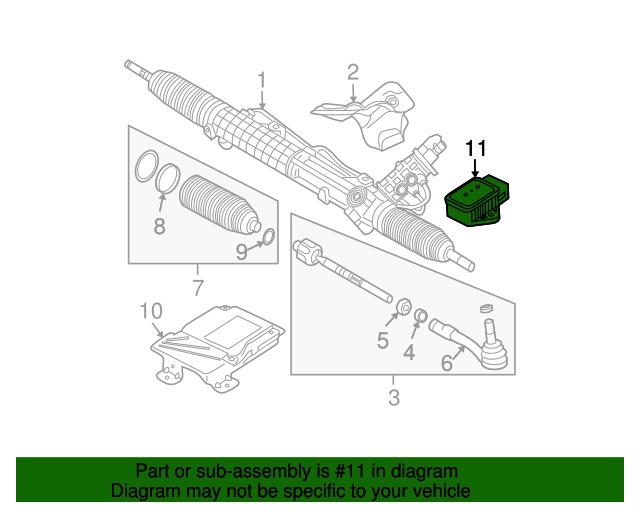 1
2
11
8
9
7
10
5
4
6
3

Part or sub-assembly is #11 in diagram
Diagram may not be specific to your vehicle