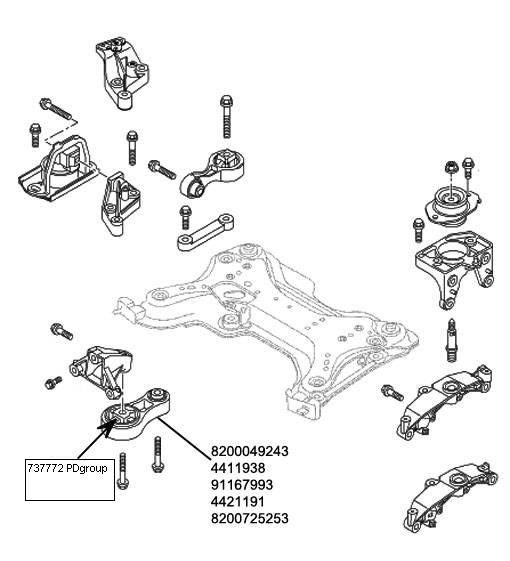 737772 PDgroup

8200049243
4411938
91167993
4421191
8200725253