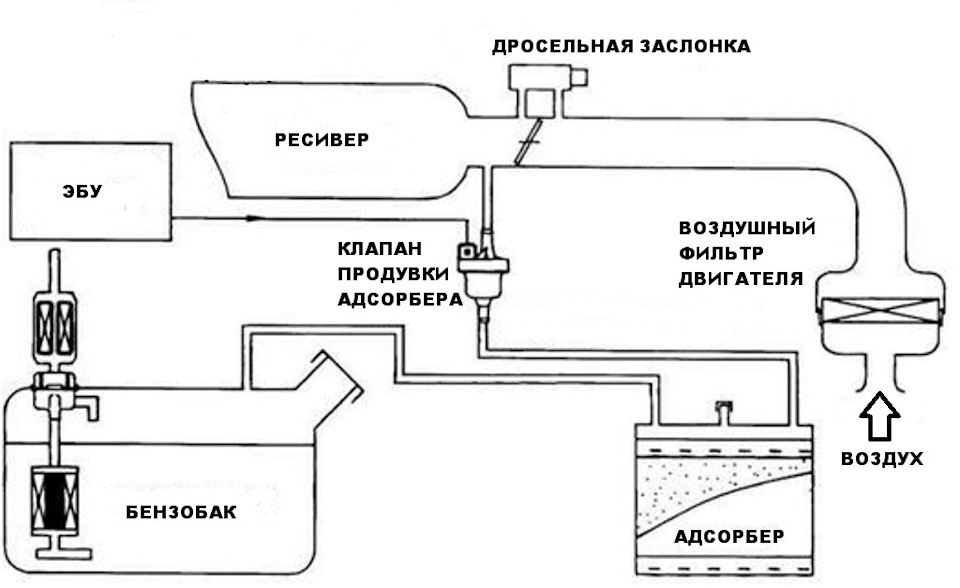 ДРОСЕЛЬНАЯ ЗАСЛОНКА

РЕСИВЕР

ЭБУ

КЛАПАН ПРОДУВКИ АДСОРБЕРА

ВОЗДУШНЫЙ ФИЛЬТР ДВИГАТЕЛЯ

ВОЗДУХ

БЕНЗОБАК

АДСОРБЕР