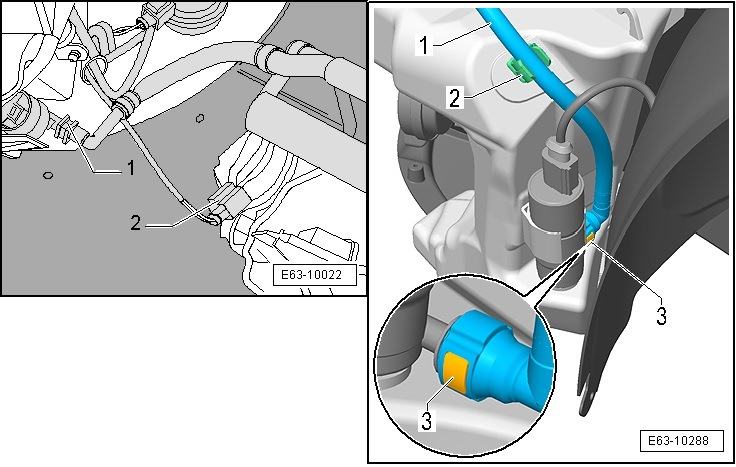 1
2
E63-10022

1
2
3
3
E63-10288