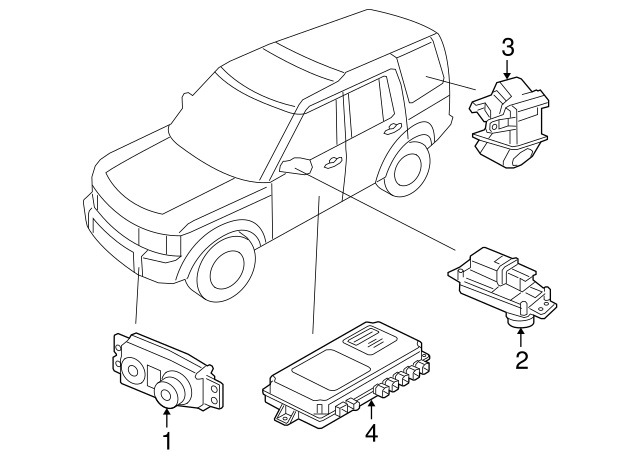 3
2
1
4