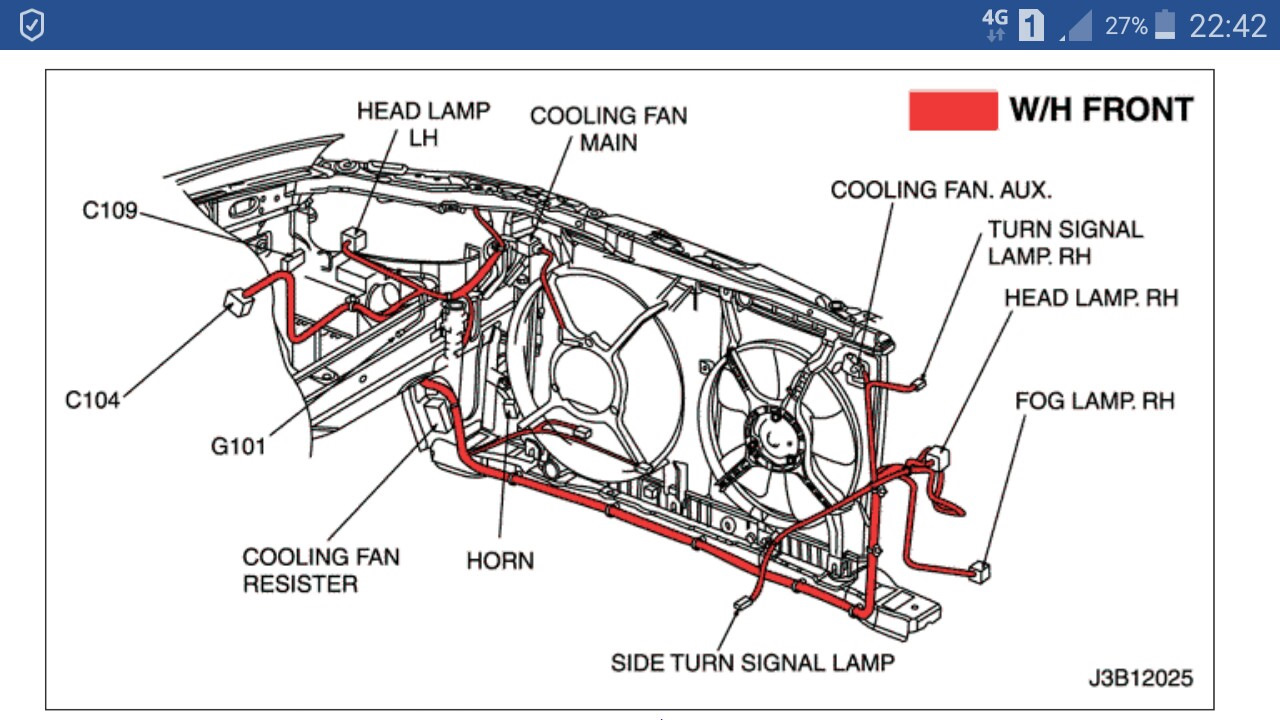 4G 1 27% 22:42

W/H FRONT

HEAD LAMP LH

COOLING FAN MAIN

COOLING FAN. AUX.

TURN SIGNAL LAMP. RH

HEAD LAMP. RH

FOG LAMP. RH

C109

C104

G101

COOLING FAN RESISTER

HORN

SIDE TURN SIGNAL LAMP

J3B12025