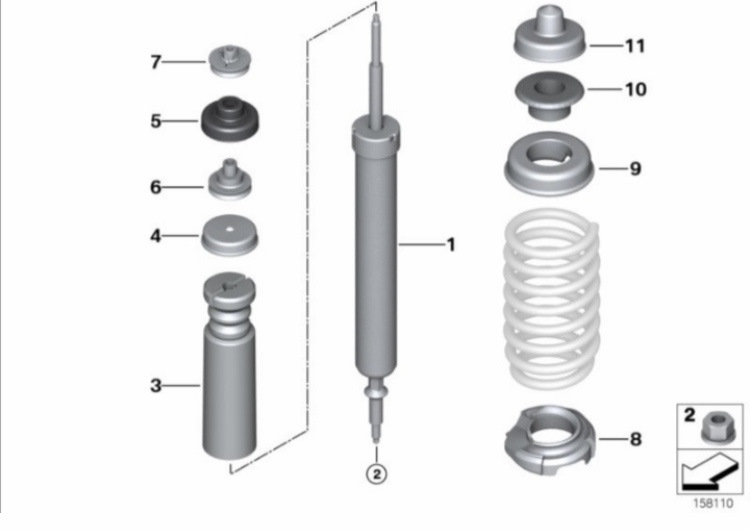 7
5
6
4
3
1
2
11
10
9
8
2
158110