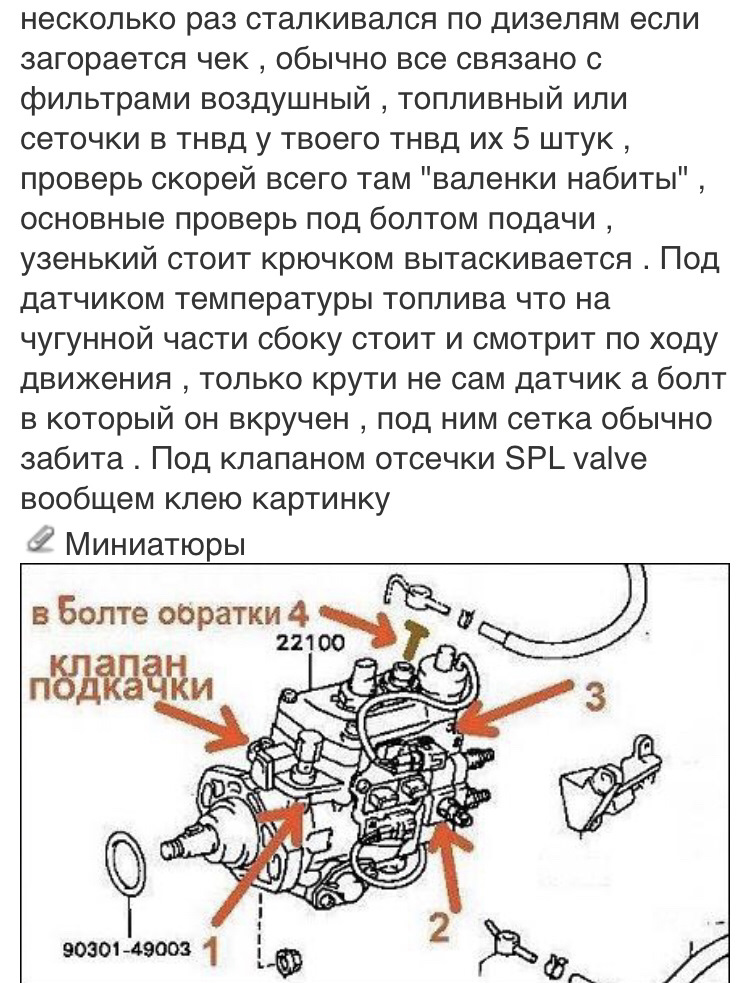 несколько раз сталкивался по дизелям если загорается чек , обычно все связано с фильтрами воздушный , топливный или сеточки в тнвд у твоего тнвд их 5 штук , проверь скорей всего там "валенки набиты" , основные проверь под болтом подачи , узенький стоит крючком вытаскивается . Под датчиком температуры топлива что на чугунной части сбоку стоит и смотрит по ходу движения , только крути не сам датчик а болт в который он вкручен , под ним сетка обычно забита . Под клапаном отсечки SPL valve вообщем клею картинку

Миниатюры

в болте обратки 4
22100
клапан подкачки
3
2
90301-49003
1