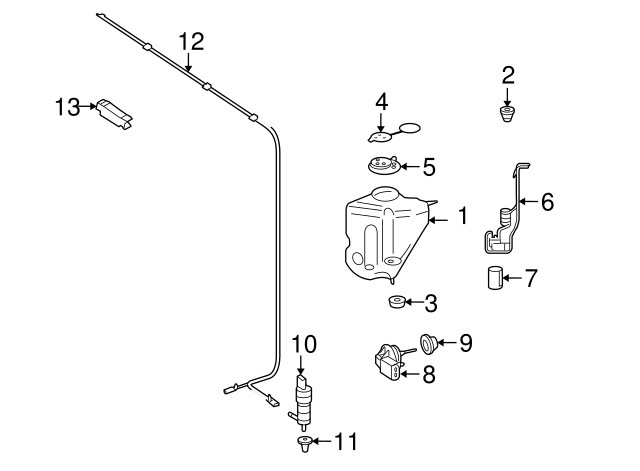 12
13
2
4
5
6
1
7
3
10
9
8
11