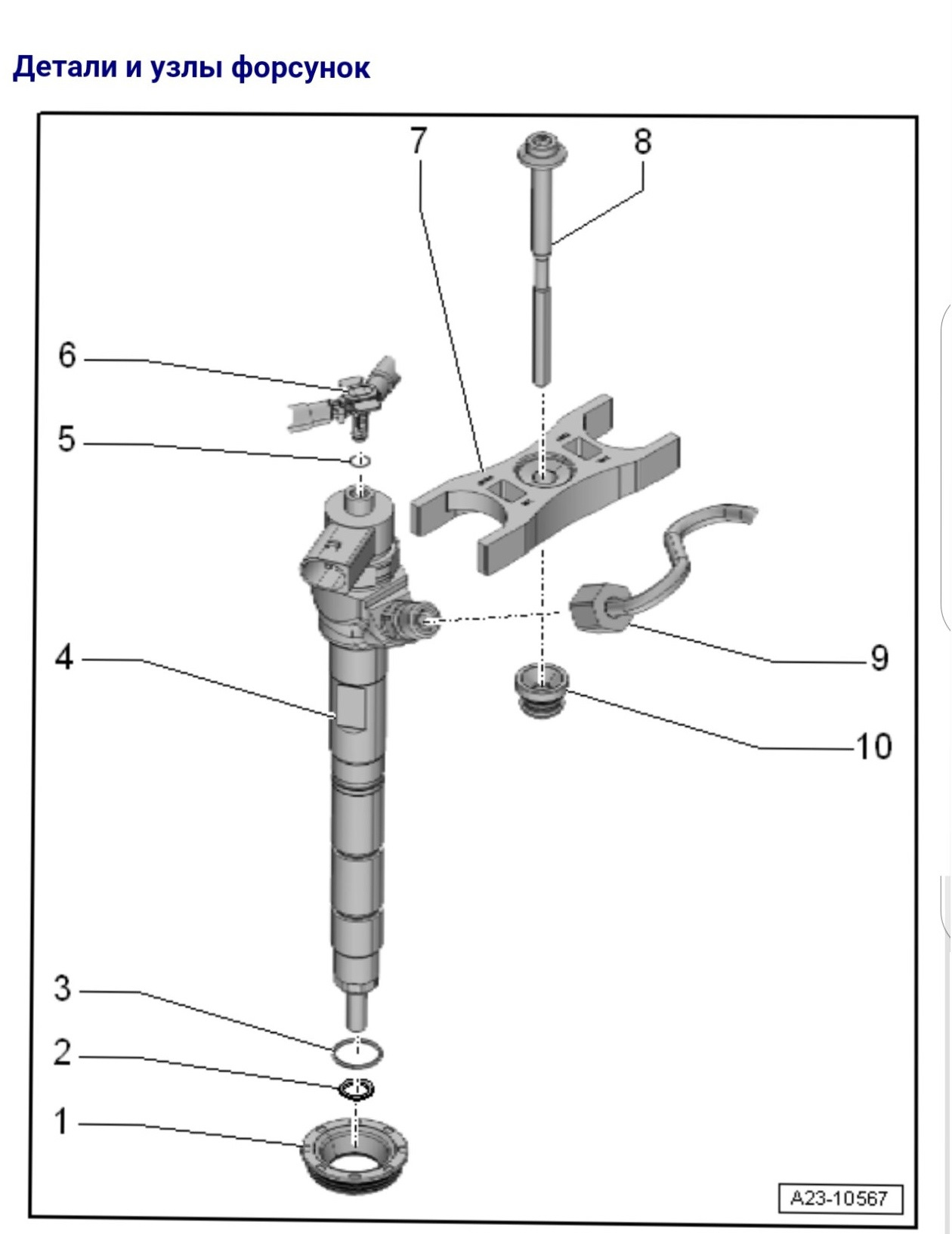 Детали и узлы форсунок

7
8
6
5
4
9
10
3
2
1
A23-10567