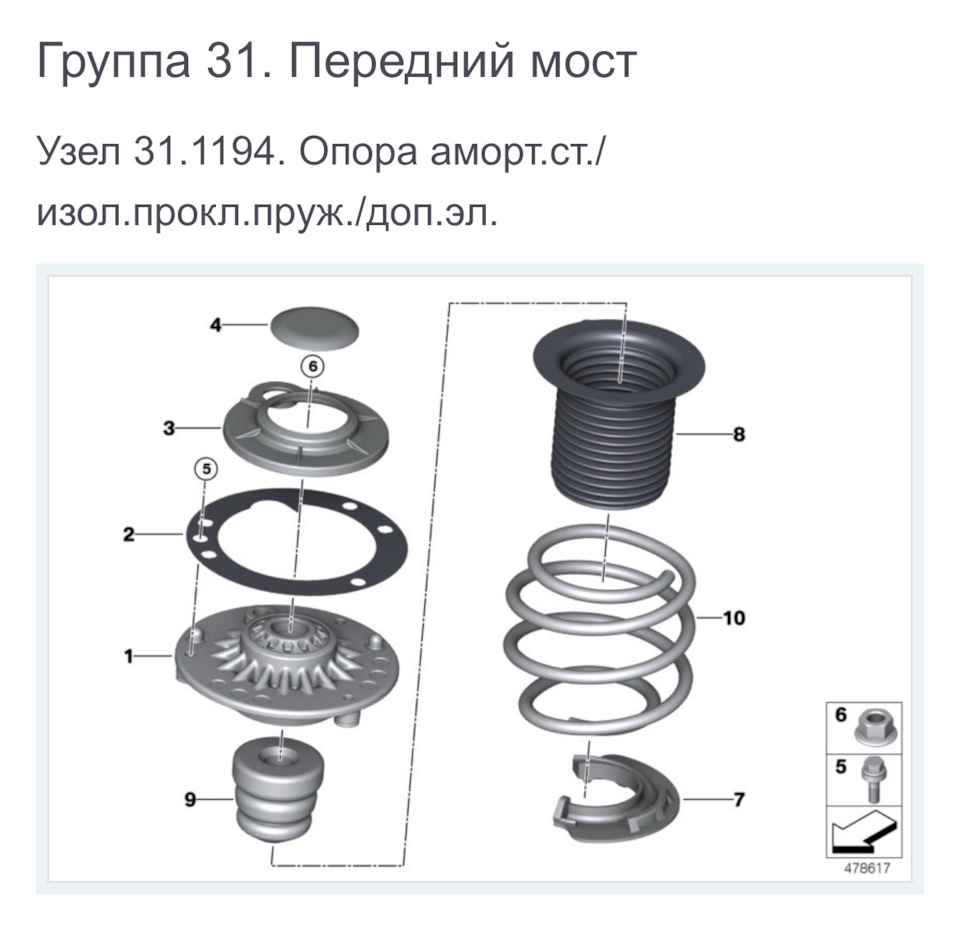 Группа 31. Передний мост

Узел 31.1194. Опора аморт.ст./изол.прокл.пруж./доп.эл.

4
6
3
5
2
1
9
8
10
7
6
5
478617