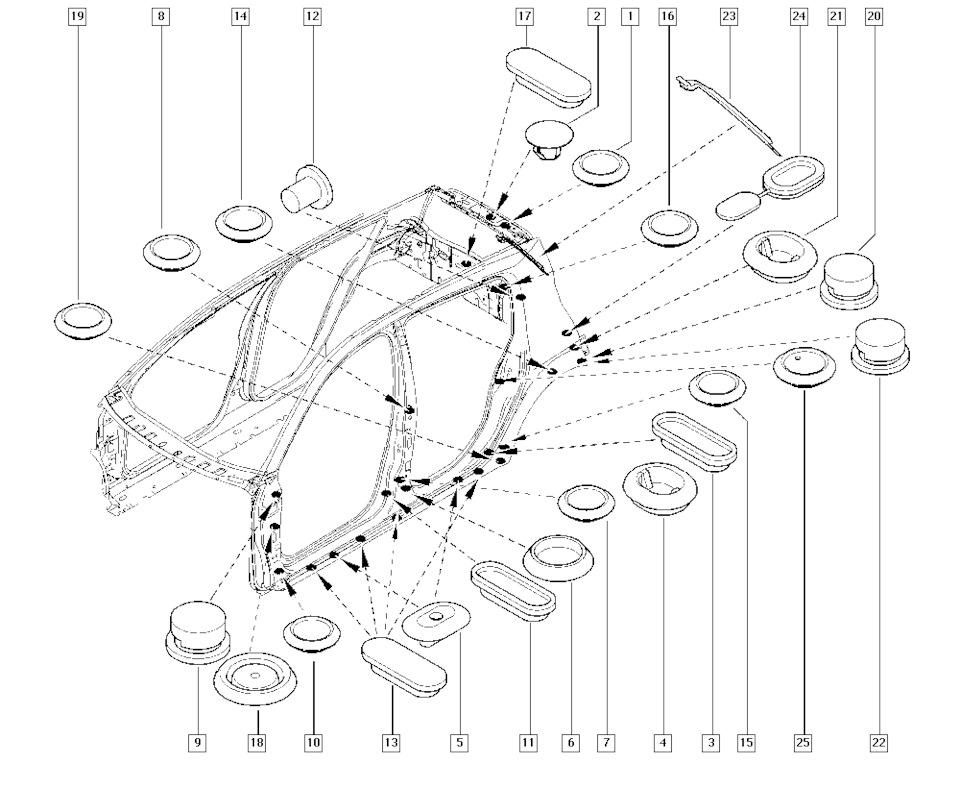 19 8 14 12 17 2 1 16 23 24 21 20

9 18 10 13 5 11 6 7 4 3 15 25 22