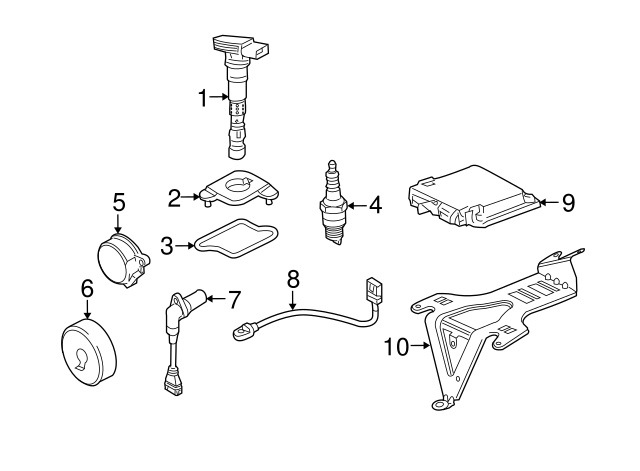 1
2
3
4
5
6
7
8
9
10