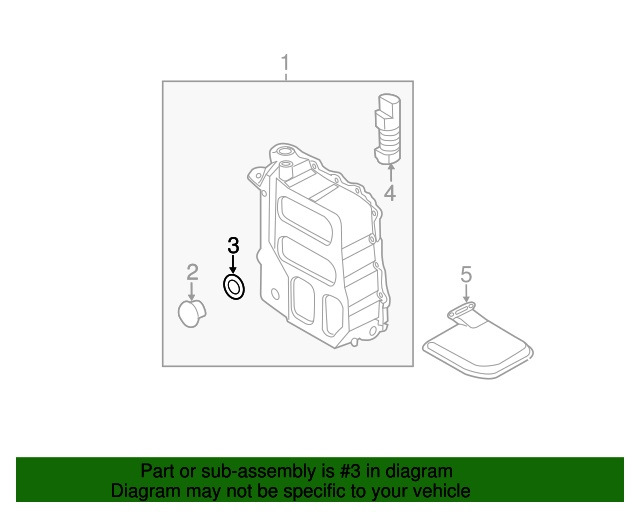 1
4
3
2
5

Part or sub-assembly is #3 in diagram
Diagram may not be specific to your vehicle