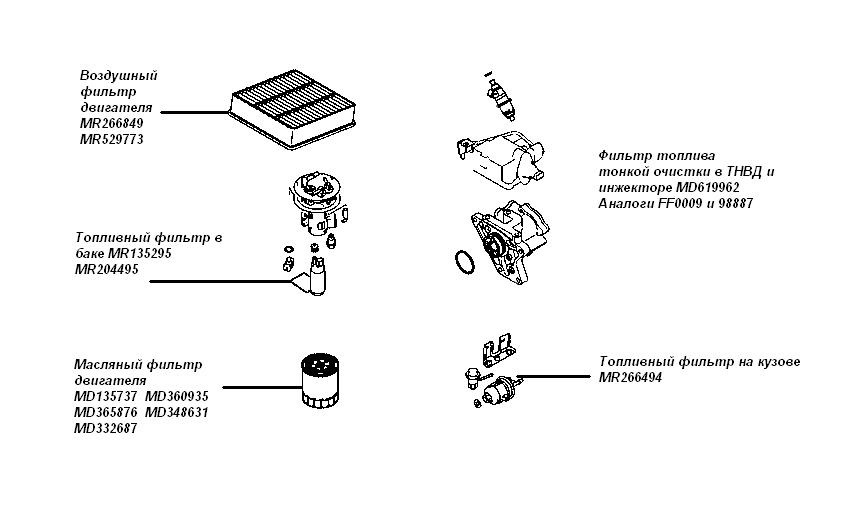 Воздушный фильтр двигателя MR266849 MR529773

Топливный фильтр в баке MR135295 MR204495

Масляный фильтр двигателя MD135737 MD360935 MD365876 MD348631 MD332687

Фильтр топлива тонкой очистки в ТНВД и инжекторе MD619962 Аналоги FF0009 и 98887

Топливный фильтр на кузове MR266494