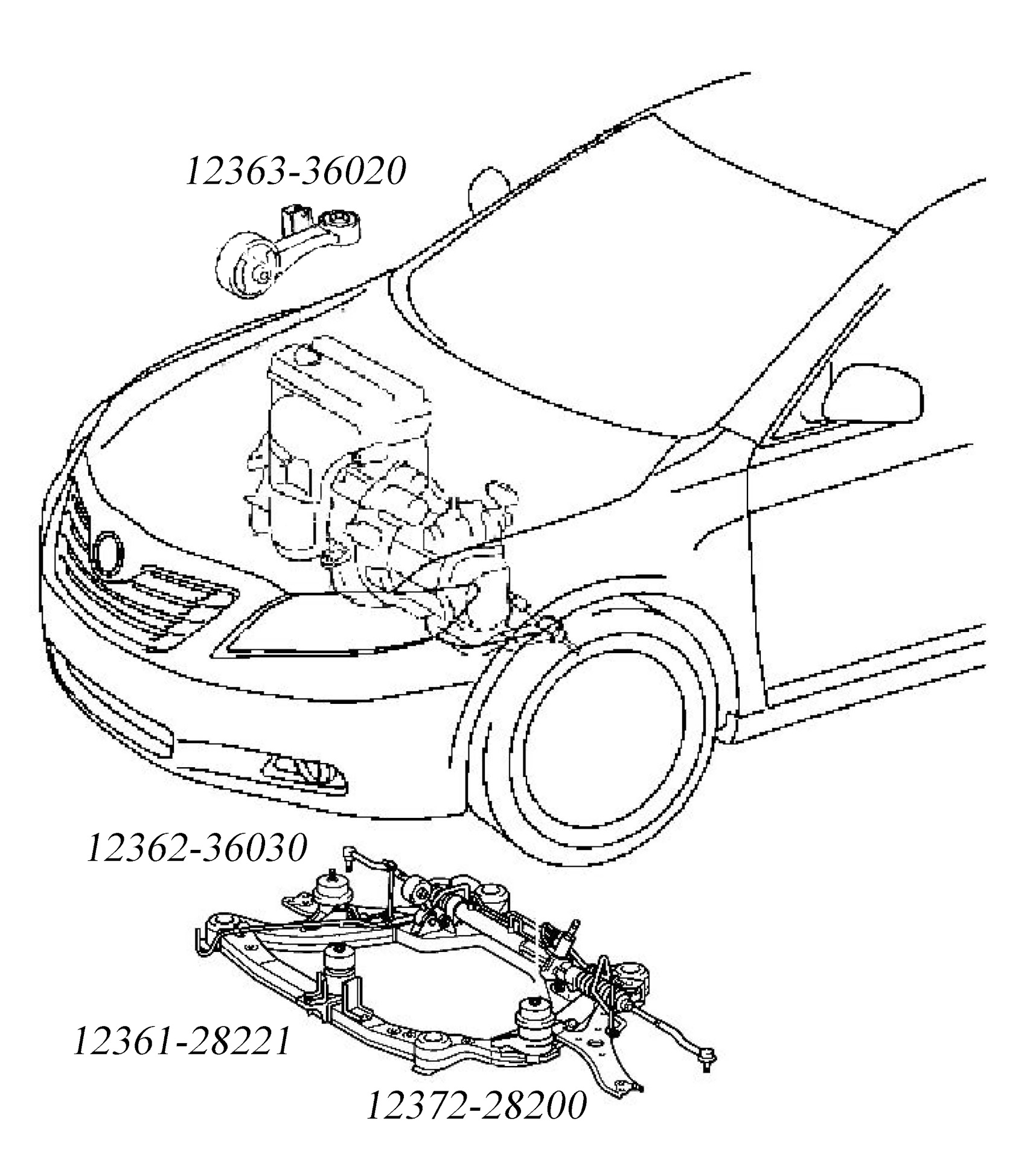 12363-36020

12362-36030

12361-28221

12372-28200