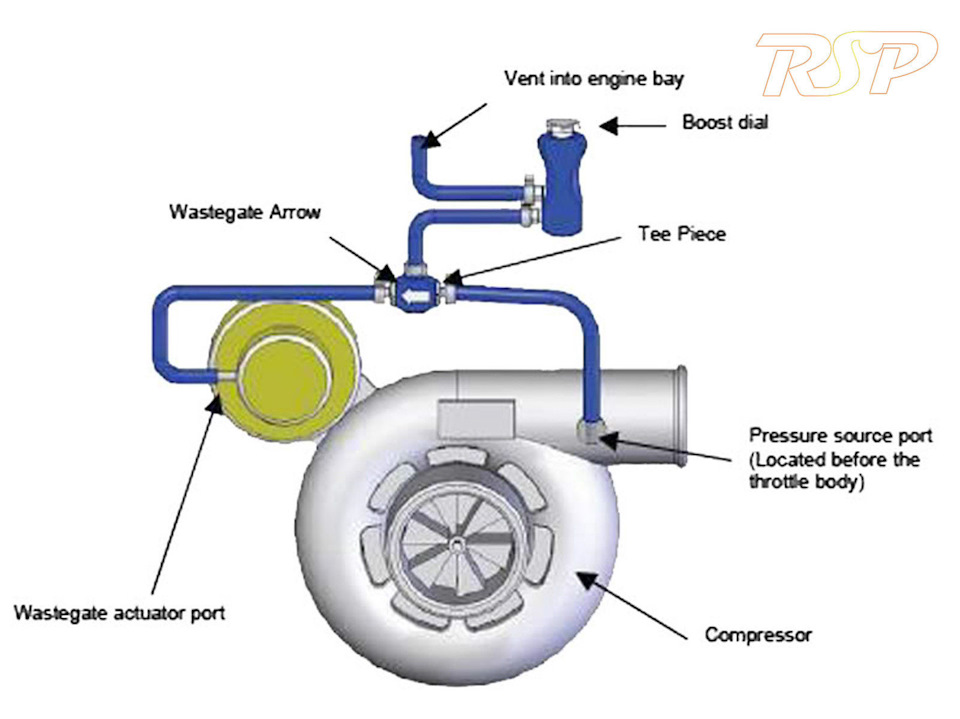 RSP

Vent into engine bay

Boost dial

Wastegate Arrow

Tee Piece

Pressure source port (Located before the throttle body)

Wastegate actuator port

Compressor