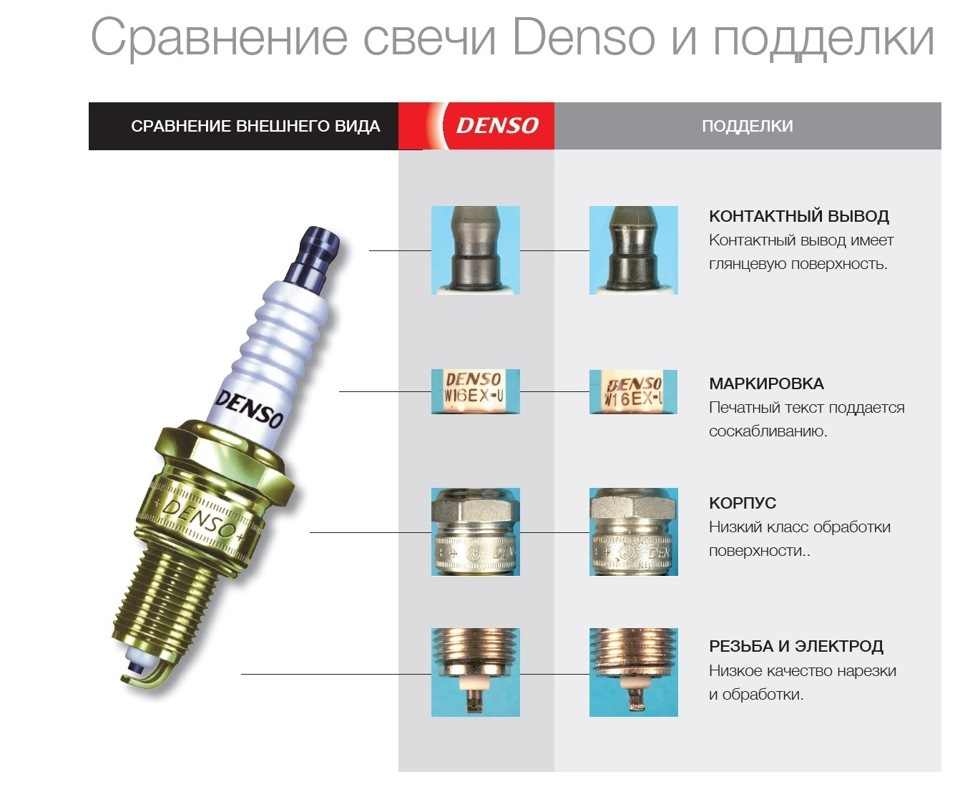 Сравнение свечи Denso и подделки

СРАВНЕНИЕ ВНЕШНЕГО ВИДА

DENSO

ПОДДЕЛКИ

DENSO

DENSO

DENSO
W16EX-U

DENSO
W16EX-U

КОНТАКТНЫЙ ВЫВОД
Контактный вывод имеет глянцевую поверхность.

МАРКИРОВКА
Печатный текст поддается соскабливанию.

КОРПУС
Низкий класс обработки поверхности..

РЕЗЬБА И ЭЛЕКТРОД
Низкое качество нарезки и обработки.