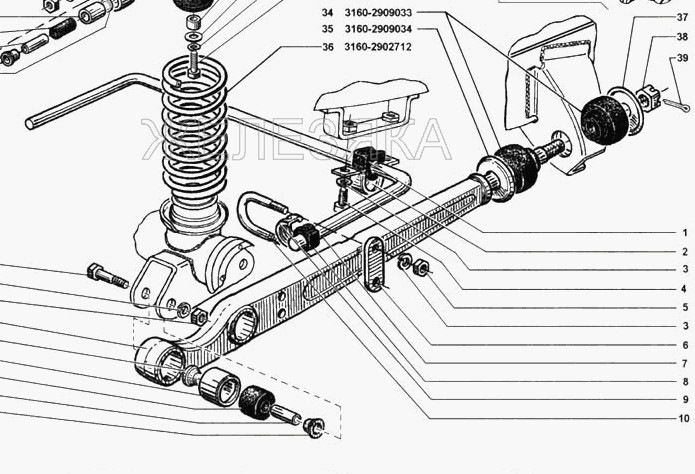 34 3160-2909033
35 3160-2909034
36 3160-2902712
37
38
39
ЖЕЛЕЗЯКА
1
2
3
4
5
3
6
7
8
9
10