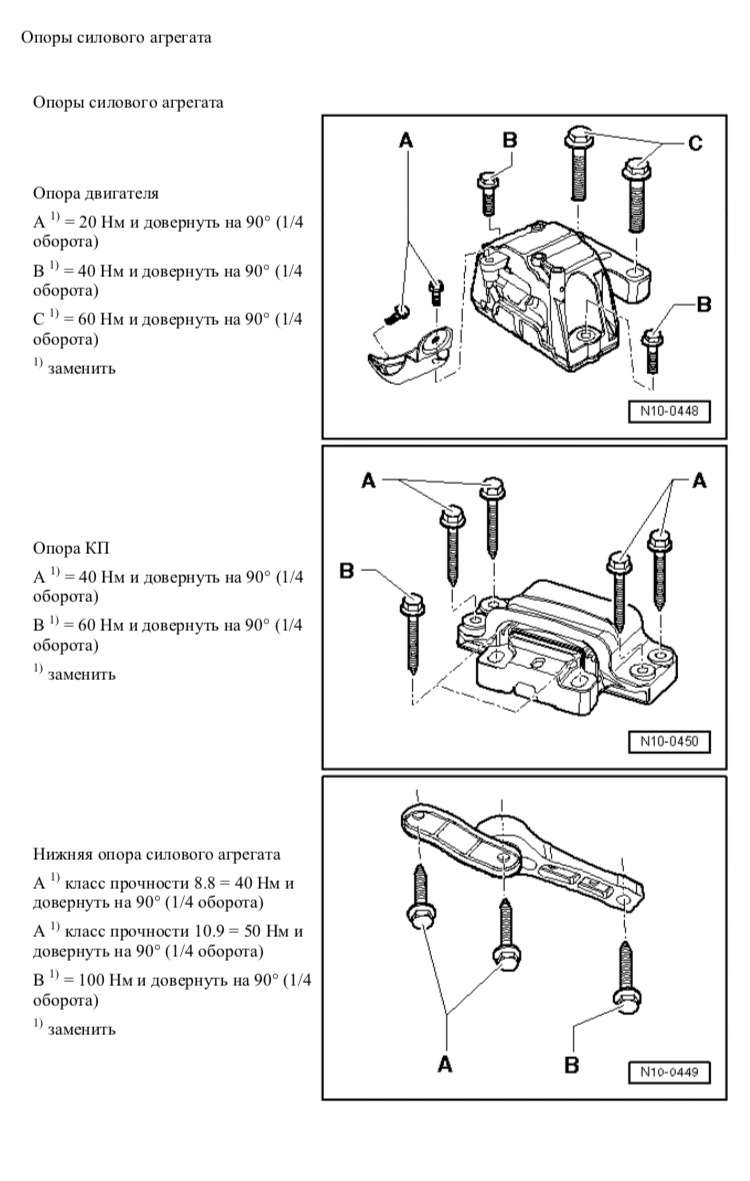 Опоры силового агрегата

Опоры силового агрегата

Опора двигателя

A $^{1)}$ = 20 Нм и довернуть на 90° (1/4 оборота)

B $^{1)}$ = 40 Нм и довернуть на 90° (1/4 оборота)

C $^{1)}$ = 60 Нм и довернуть на 90° (1/4 оборота)

$^{1)}$ заменить

A
B
C
B
N10-0448

Опора КП

A $^{1)}$ = 40 Нм и довернуть на 90° (1/4 оборота)

B $^{1)}$ = 60 Нм и довернуть на 90° (1/4 оборота)

$^{1)}$ заменить

A
A
B
N10-0450

Нижняя опора силового агрегата

A $^{1)}$ класс прочности 8.8 = 40 Нм и довернуть на 90° (1/4 оборота)

A $^{1)}$ класс прочности 10.9 = 50 Нм и довернуть на 90° (1/4 оборота)

B $^{1)}$ = 100 Нм и довернуть на 90° (1/4 оборота)

$^{1)}$ заменить

A
B
N10-0449