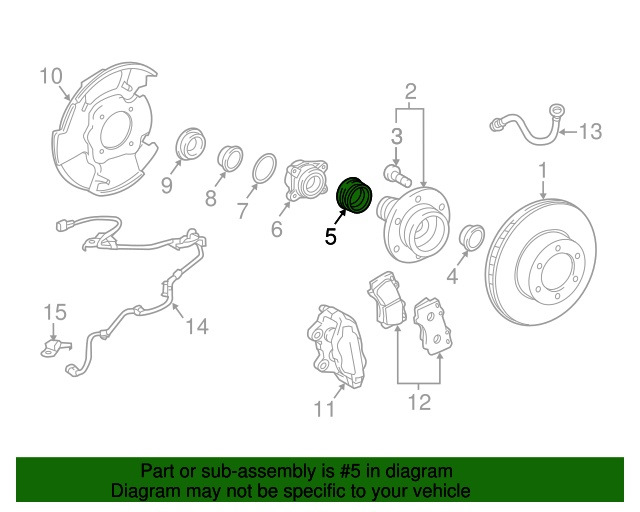 10
2
3
13
1
9
8
7
6
5
4
15
14
11
12

Part or sub-assembly is #5 in diagram
Diagram may not be specific to your vehicle