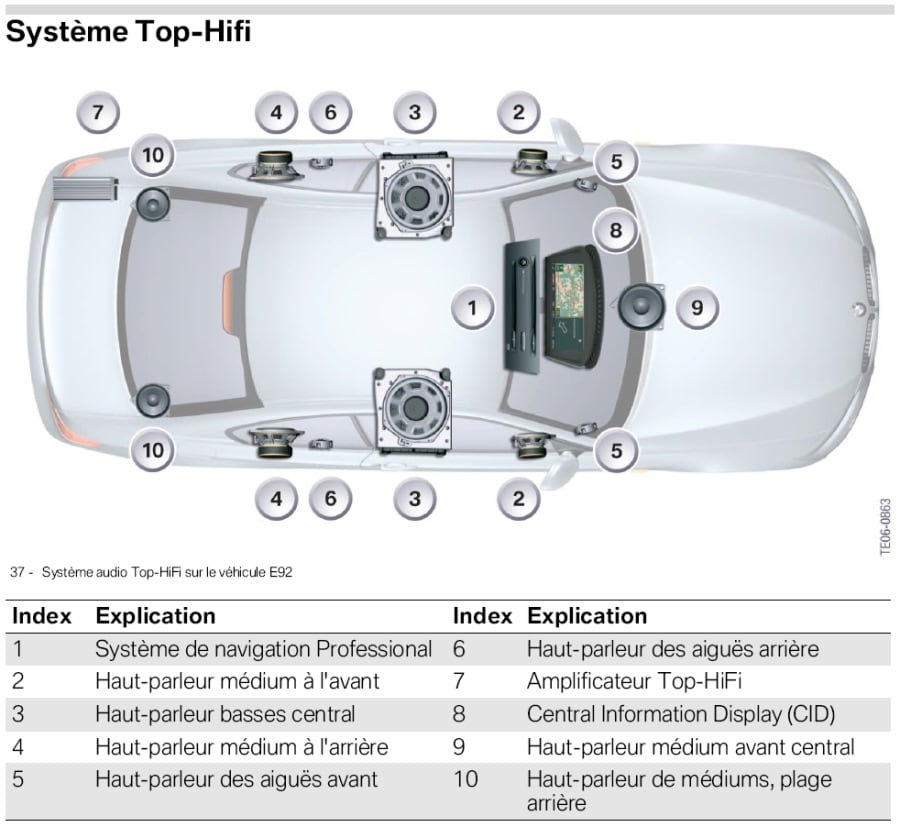 Système Top-Hifi

7 4 6 3 2
10 5
8
1 9
10 5
4 6 3 2

TE06-0863

37 - Système audio Top-HiFi sur le véhicule E92

| Index | Explication | Index | Explication |
|---|---|---|---|
| 1 | Système de navigation Professional | 6 | Haut-parleur des aiguës arrière |
| 2 | Haut-parleur médium à l'avant | 7 | Amplificateur Top-HiFi |
| 3 | Haut-parleur basses central | 8 | Central Information Display (CID) |
| 4 | Haut-parleur médium à l'arrière | 9 | Haut-parleur médium avant central |
| 5 | Haut-parleur des aiguës avant | 10 | Haut-parleur de médiums, plage arrière |