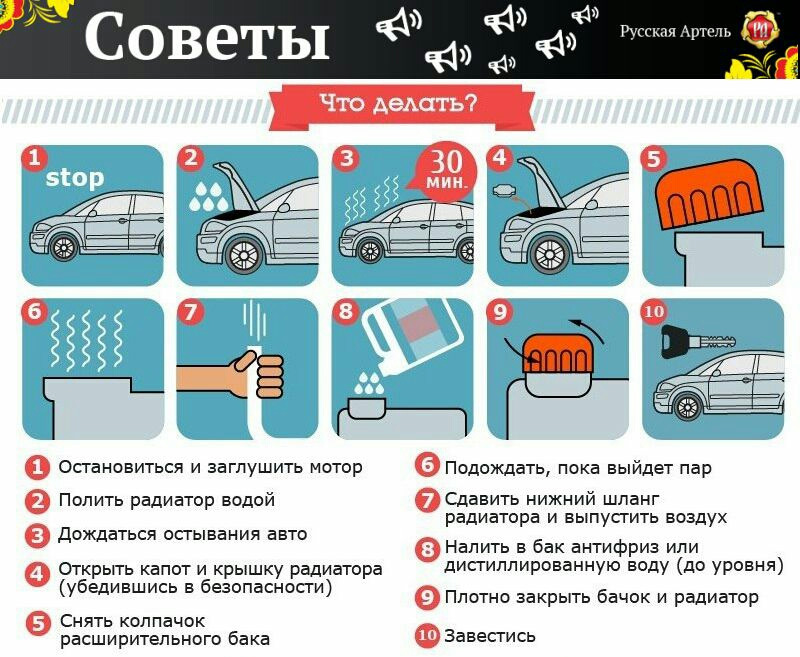 Советы

Русская Артель РА

Что делать?

1 stop

2

3 30 мин.

4

5

6

7

8

9

10

1 Остановиться и заглушить мотор

2 Полить радиатор водой

3 Дождаться остывания авто

4 Открыть капот и крышку радиатора (убедившись в безопасности)

5 Снять колпачок расширительного бака

6 Подождать, пока выйдет пар

7 Сдавить нижний шланг радиатора и выпустить воздух

8 Налить в бак антифриз или дистиллированную воду (до уровня)

9 Плотно закрыть бачок и радиатор

10 Завестись