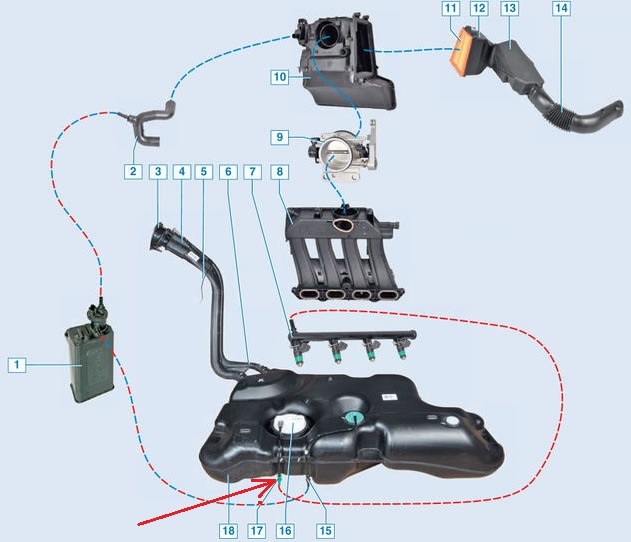 11
12
13
14
10
9
2
3
4
5
6
7
8
1
18
17
16
15