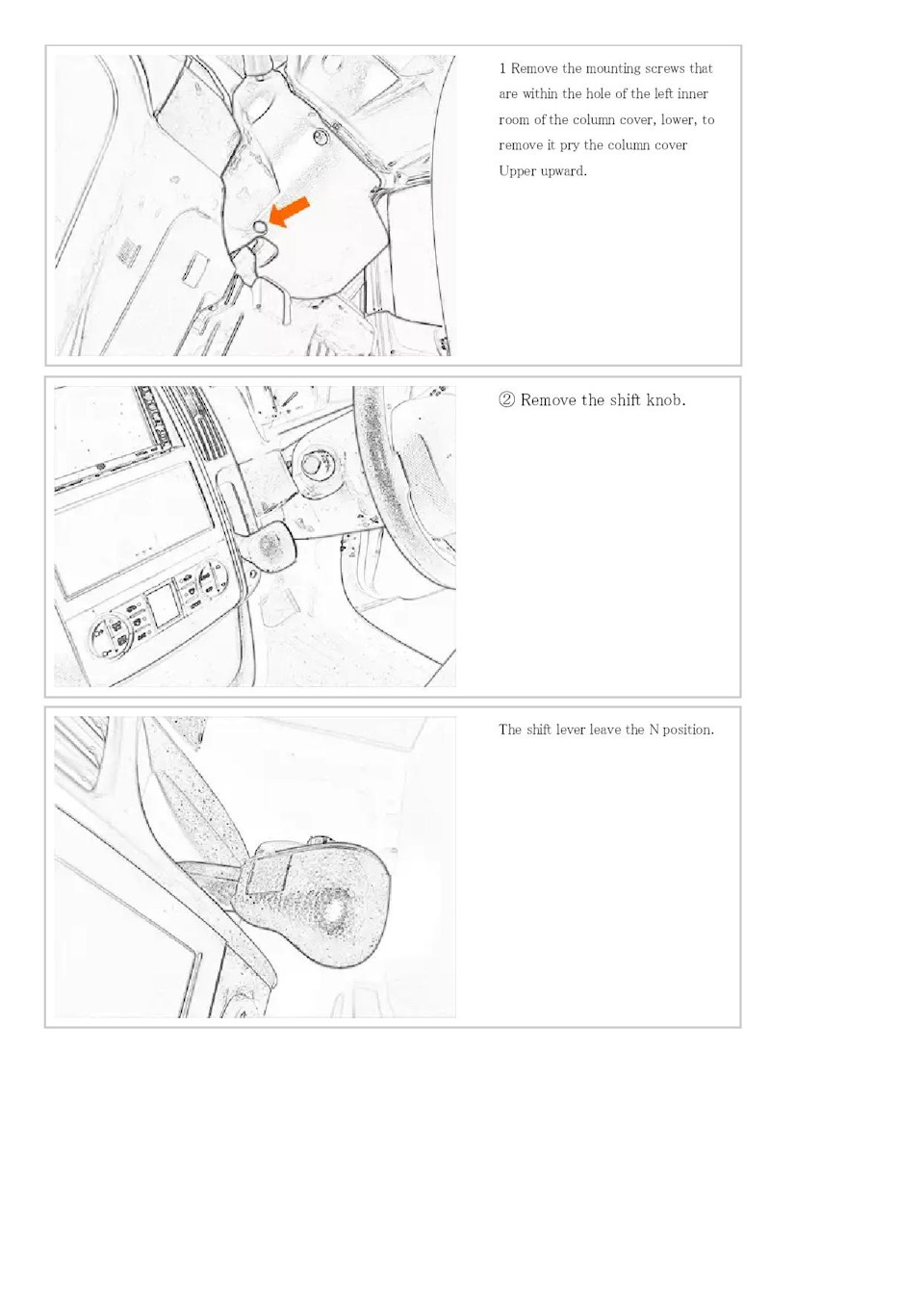 1 Remove the mounting screws that are within the hole of the left inner room of the column cover, lower, to remove it pry the column cover Upper upward.

② Remove the shift knob.

The shift lever leave the N position.