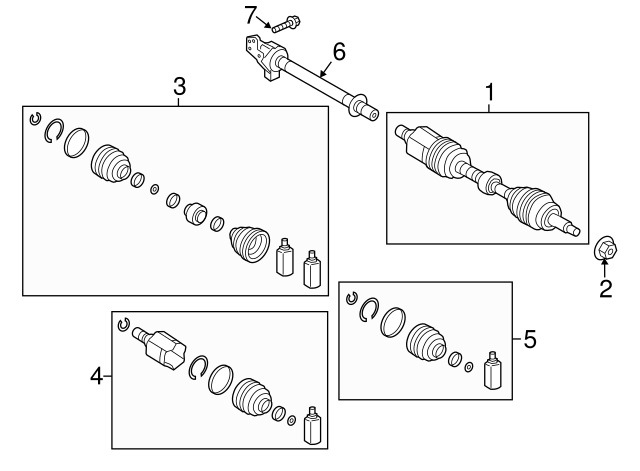 7
6
3
1
2
5
4