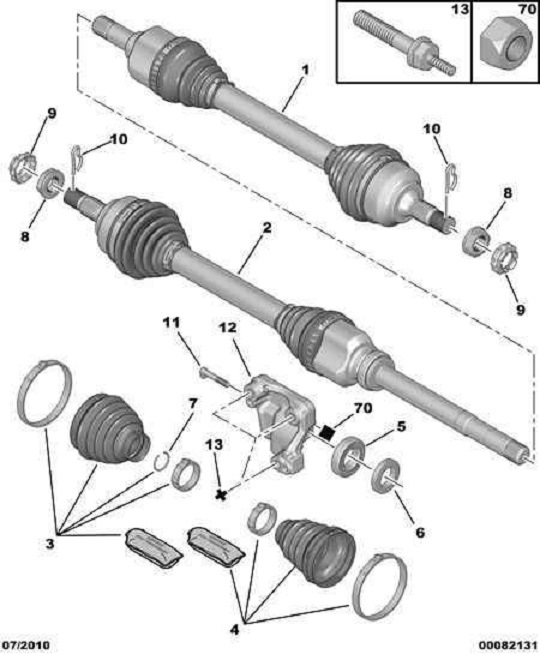 13
70
1
9
10
10
8
8
2
9
11
12
7
70
5
13
6
3
4
07/2010
00082131