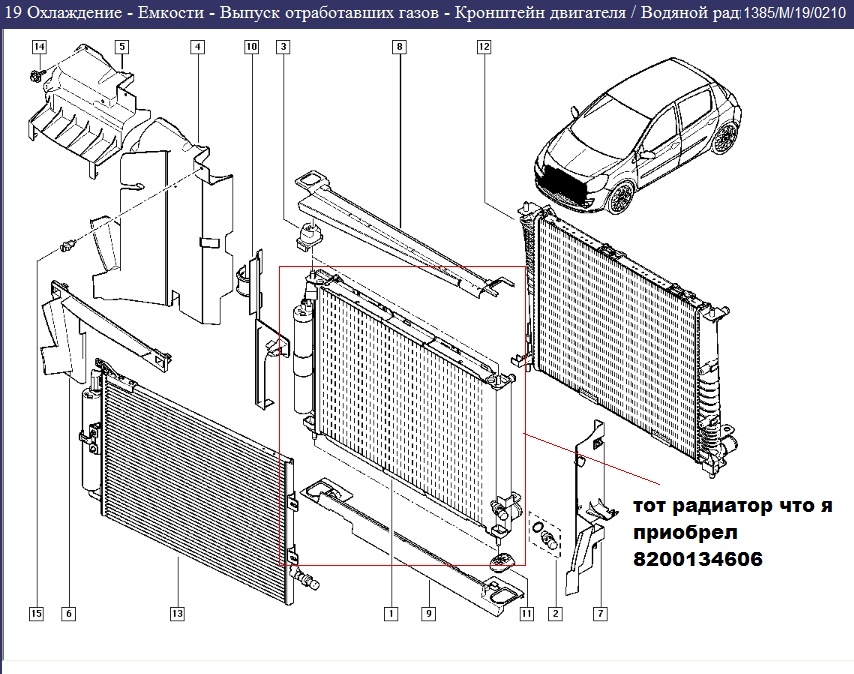 19 Охлаждение - Емкости - Выпуск отработавших газов - Кронштейн двигателя / Водяной рад 1385/M/19/0210

14
5
4
10
3
8
12

тот радиатор что я приобрел 8200134606

15
6
13
1
9
11
2
7