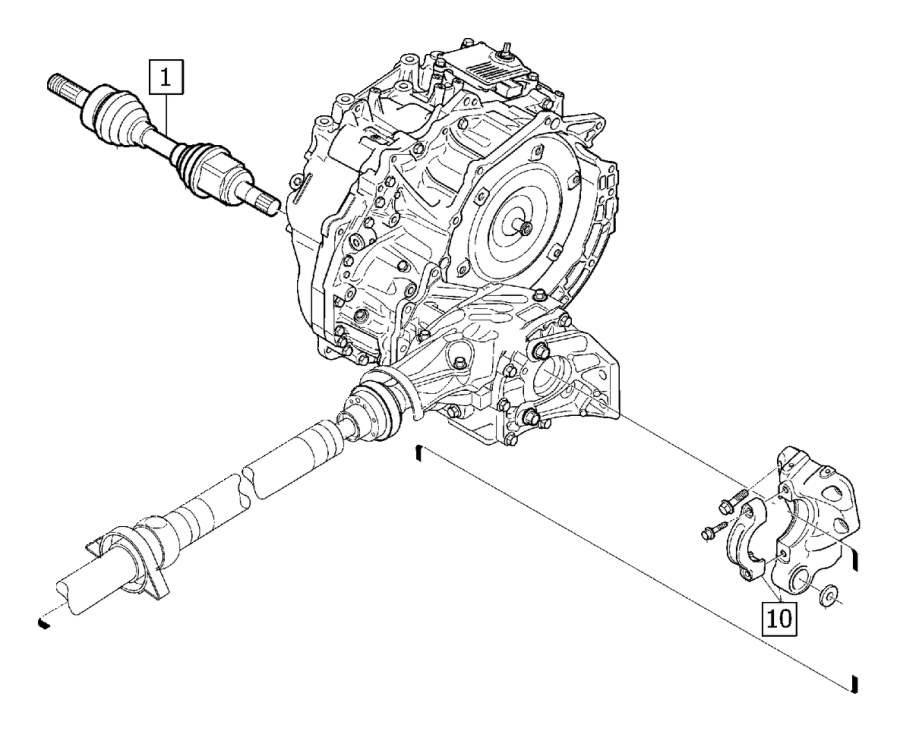 1

10