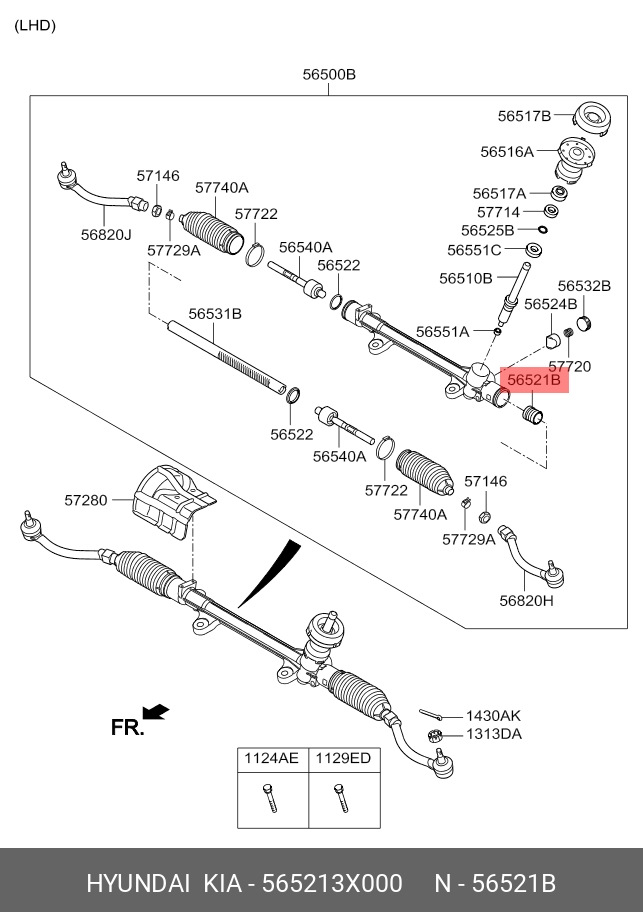 (LHD)

56500B

56517B
56516A
56517A
57714
56525B
56551C
56510B
56532B
56524B
56551A
57720
56521B

57146
57740A
57722
56820J
57729A
56540A
56522
56531B
56522
56540A
57722
57740A
57146
57729A
56820H

57280

FR.

1430AK
1313DA

| 1124AE | 1129ED |
|---|---|
| | |

HYUNDAI KIA - 565213X000 N - 56521B