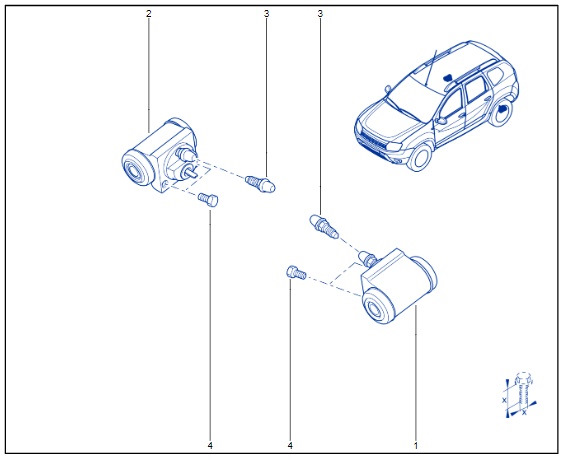 2
3
3
X
X
4
4
1