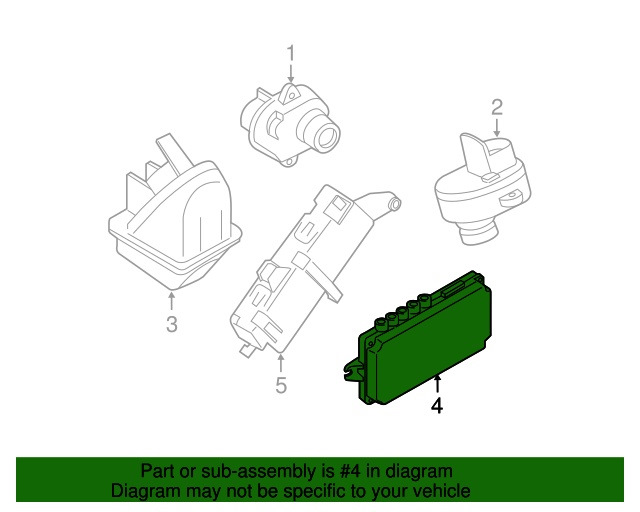 1

2

3

5

4

Part or sub-assembly is #4 in diagram
Diagram may not be specific to your vehicle