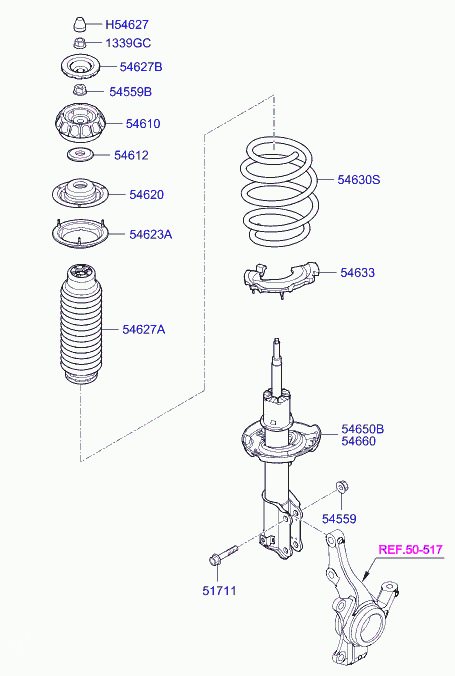 H54627
1339GC
54627B
54559B
54610
54612
54620
54623A
54627A
54630S
54633
54650B
54660
54559
REF.50-517
51711