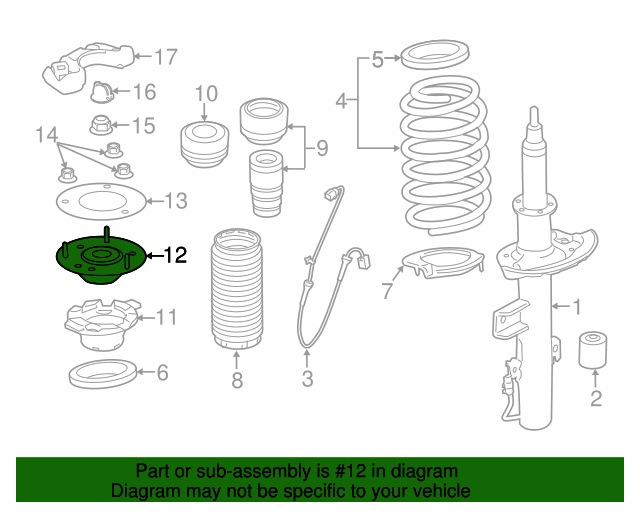 17
16
15
14
13
12
11
6
10
9
8
3
5
4
7
1
2

Part or sub-assembly is #12 in diagram
Diagram may not be specific to your vehicle