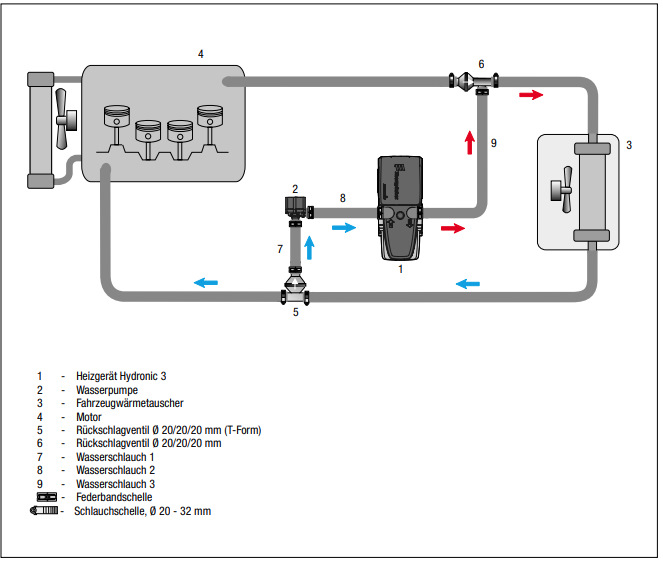 4

6

9

3

2

8

7

1

5

1 - Heizgerät Hydronic 3
2 - Wasserpumpe
3 - Fahrzeugwärmetauscher
4 - Motor
5 - Rückschlagventil Ø 20/20/20 mm (T-Form)
6 - Rückschlagventil Ø 20/20/20 mm
7 - Wasserschlauch 1
8 - Wasserschlauch 2
9 - Wasserschlauch 3
- Federbandschelle
- Schlauchschelle, Ø 20 - 32 mm