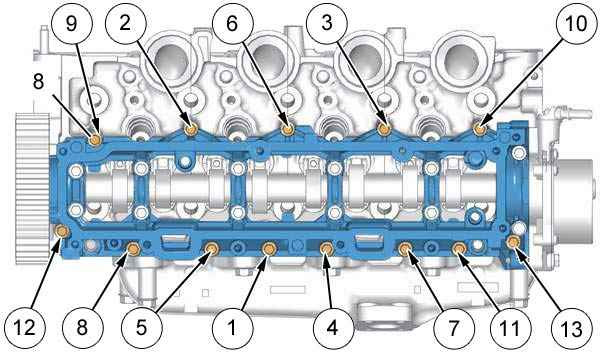 9
2
6
3
10
8
12
8
5
1
4
7
11
13