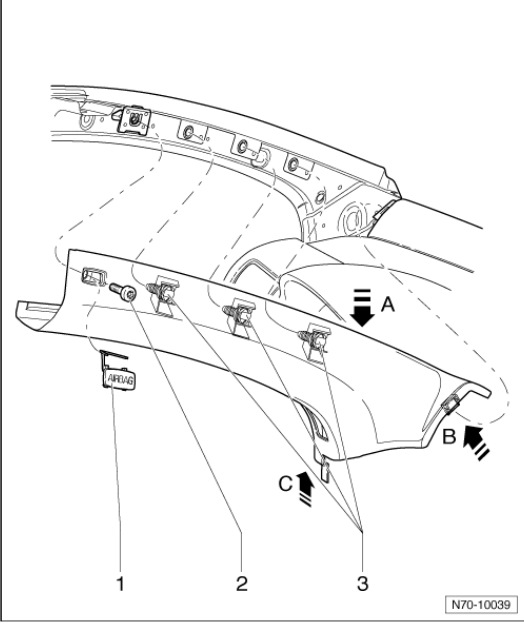 A

AIRBAG

B

C

1

2

3

N70-10039