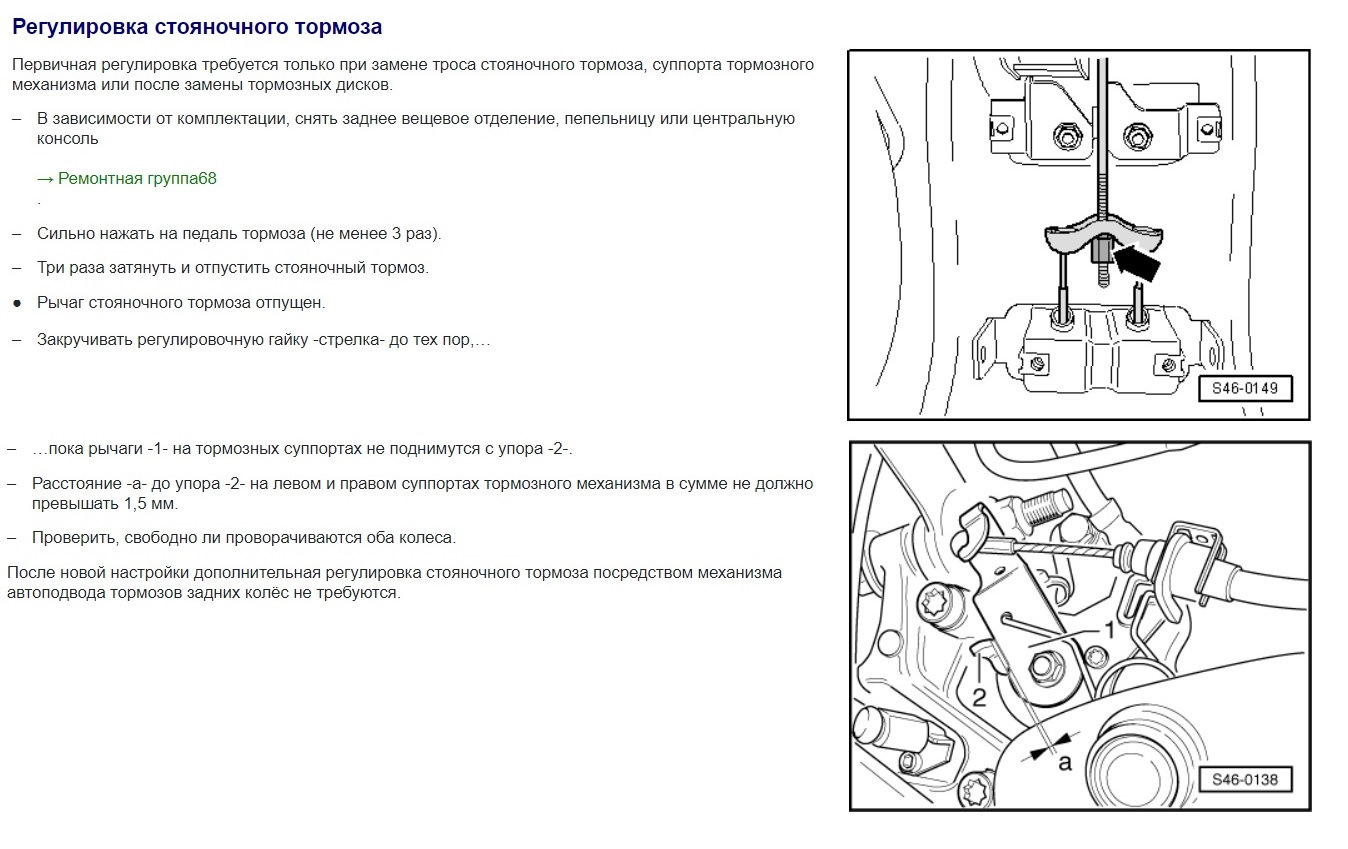 Регулировка стояночного тормоза

Первичная регулировка требуется только при замене троса стояночного тормоза, суппорта тормозного механизма или после замены тормозных дисков.

– В зависимости от комплектации, снять заднее вещевое отделение, пепельницу или центральную консоль

→ Ремонтная группа68
.

– Сильно нажать на педаль тормоза (не менее 3 раз).

– Три раза затянуть и отпустить стояночный тормоз.

● Рычаг стояночного тормоза отпущен.

– Закручивать регулировочную гайку -стрелка- до тех пор,…

S46-0149

– …пока рычаги -1- на тормозных суппортах не поднимутся с упора -2-.

– Расстояние -a- до упора -2- на левом и правом суппортах тормозного механизма в сумме не должно превышать 1,5 мм.

– Проверить, свободно ли проворачиваются оба колеса.

После новой настройки дополнительная регулировка стояночного тормоза посредством механизма автоподвода тормозов задних колёс не требуются.

1
2
a
S46-0138