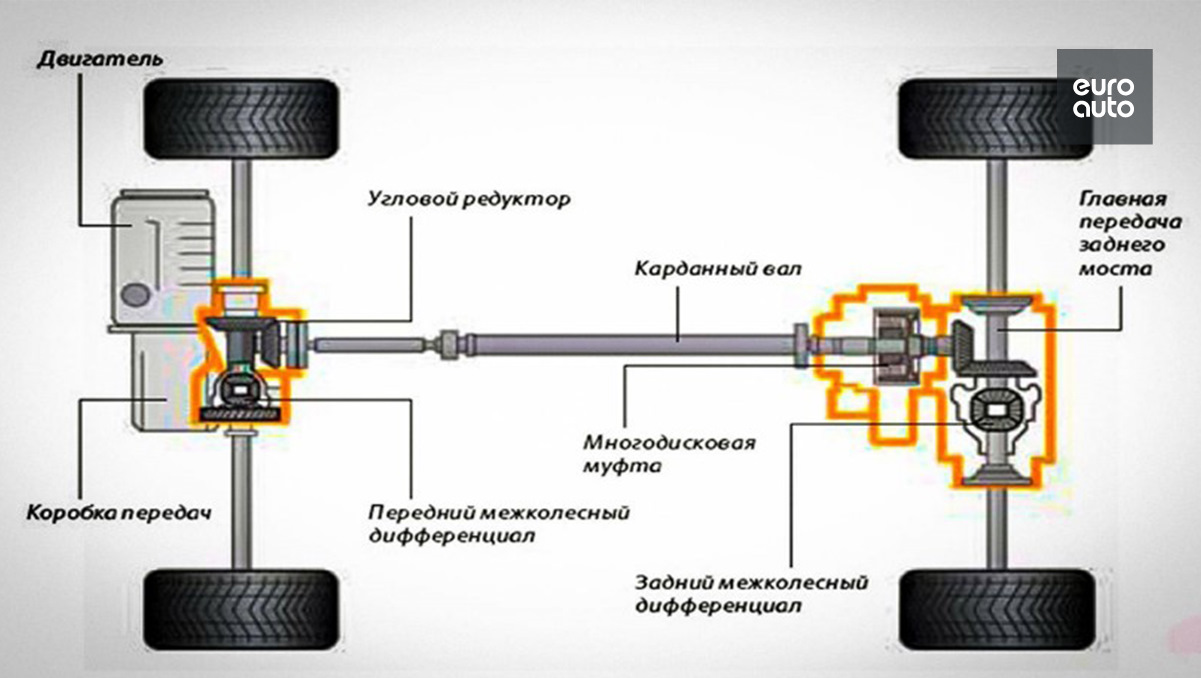 Двигатель

euro auto

Угловой редуктор

Главная передача заднего моста

Карданный вал

Многодисковая муфта

Коробка передач

Передний межколесный дифференциал

Задний межколесный дифференциал