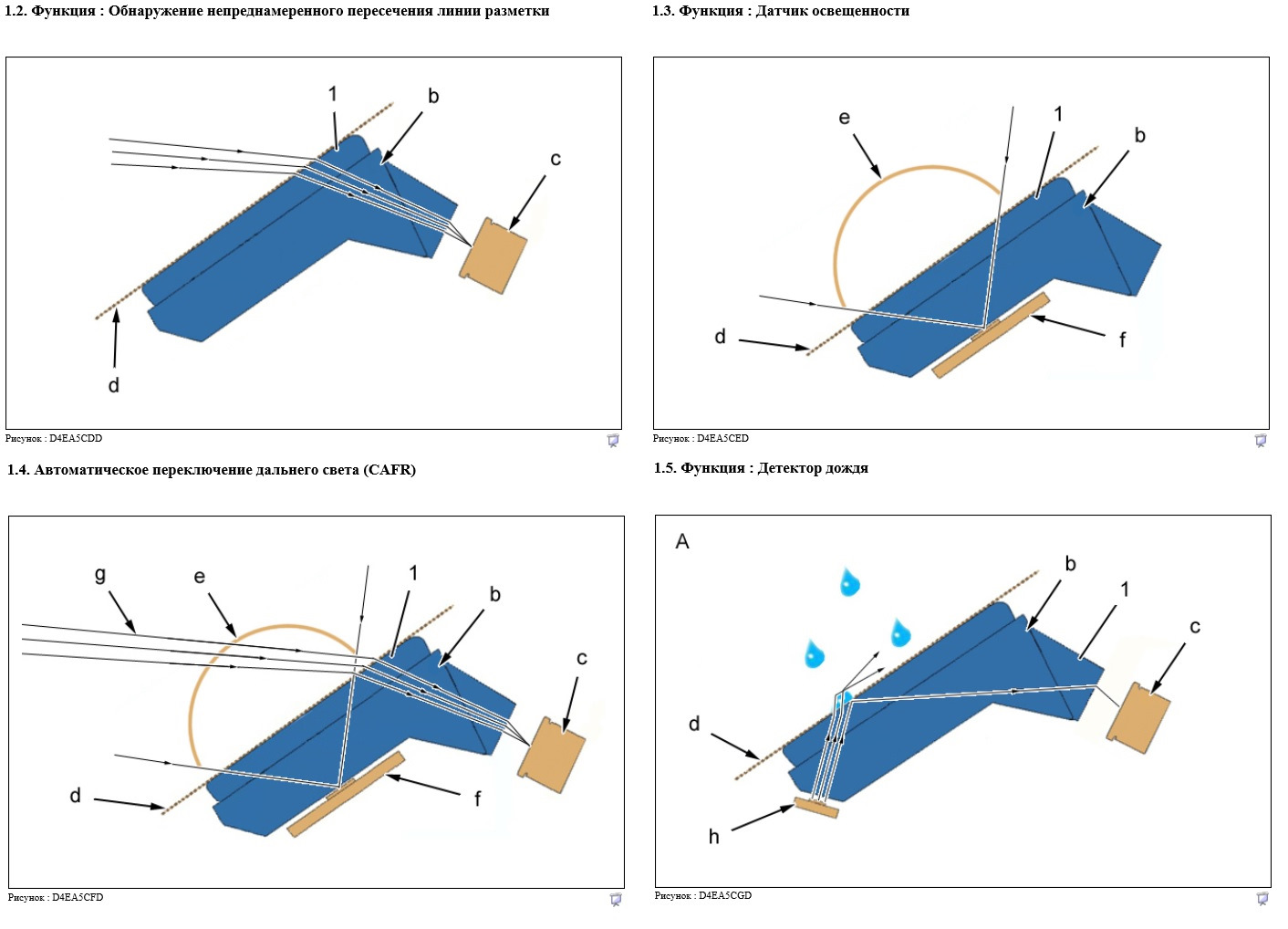 1.2. Функция : Обнаружение непреднамеренного пересечения линии разметки

1
b
c
d

Рисунок : D4EA5CDD

1.3. Функция : Датчик освещенности

e
1
b
d
f

Рисунок : D4EA5CED

1.4. Автоматическое переключение дальнего света (CAFR)

g
e
1
b
c
d
f

Рисунок : D4EA5CFD

1.5. Функция : Детектор дождя

A
b
1
c
d
h

Рисунок : D4EA5CGD