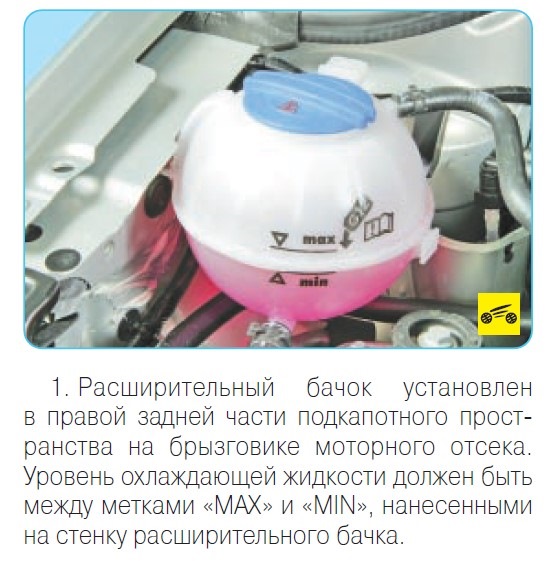 max

min

1. Расширительный бачок установлен в правой задней части подкапотного пространства на брызговике моторного отсека. Уровень охлаждающей жидкости должен быть между метками «MAX» и «MIN», нанесенными на стенку расширительного бачка.