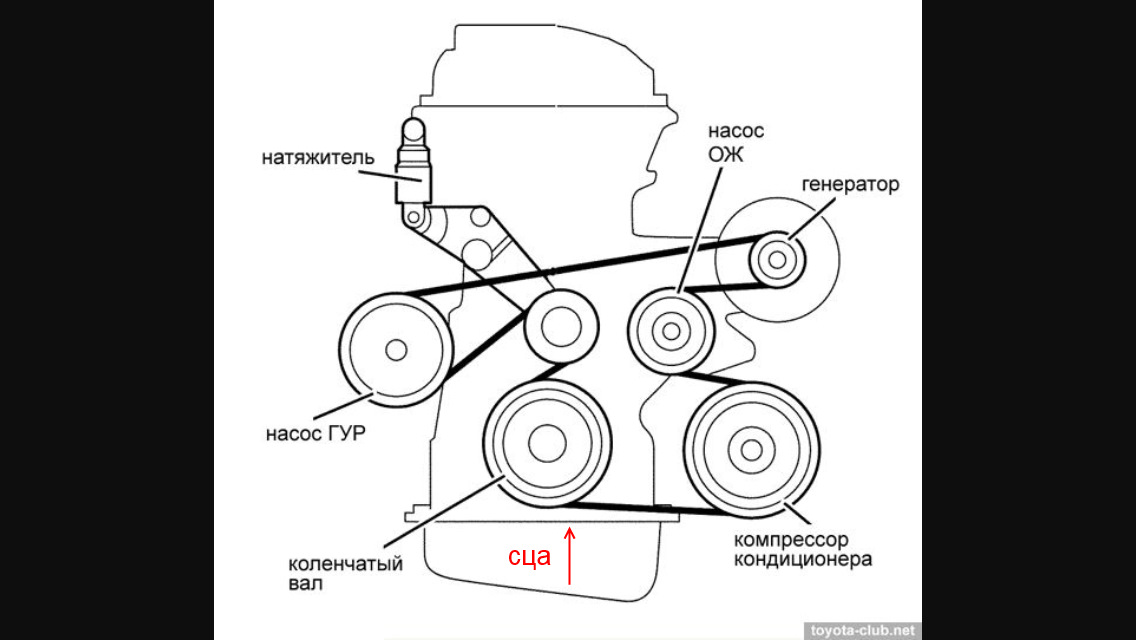 натяжитель

насос ОЖ

генератор

насос ГУР

коленчатый вал

сца

компрессор кондиционера

toyota-club.net