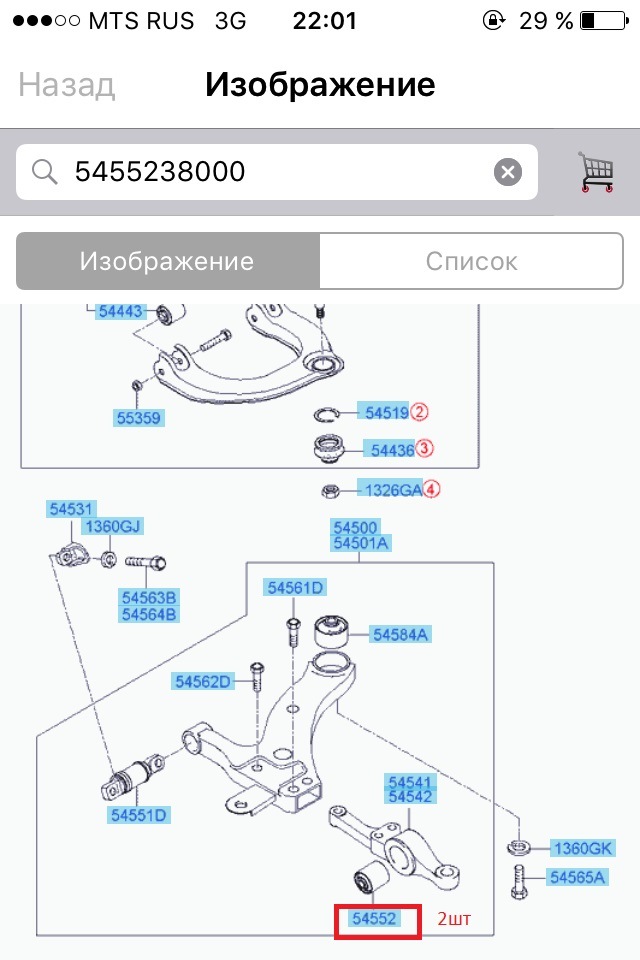 ●●●○○ MTS RUS 3G 22:01 29 %

Назад Изображение

5455238000

Изображение Список

54443

55359

54519 ②

54436 ③

1326GA ④

54531
1360GJ

54563B
54564B

54500
54501A

54561D

54584A

54562D

54551D

54541
54542

1360GK

54565A

54552

2шт